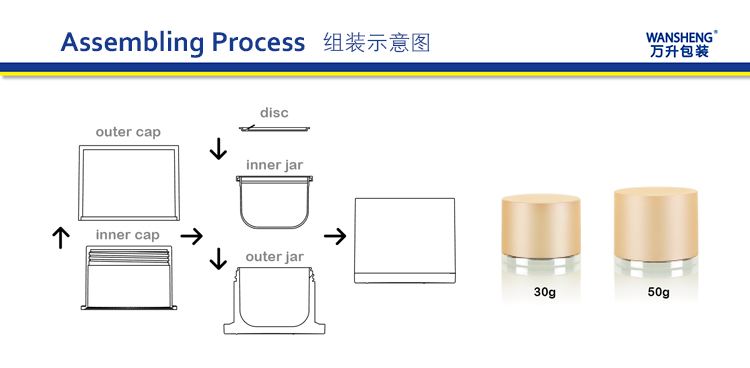 Assembling Process 组装示意图

WANSHENG®
万升包装

outer cap

inner cap

disc

inner jar

outer jar

30g

50g