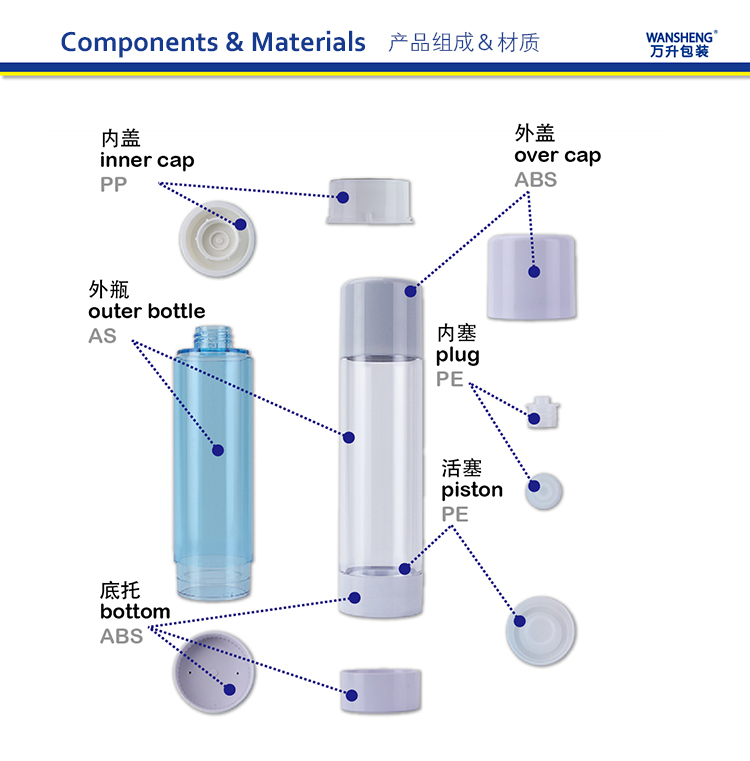 Components & Materials 产品组成＆材质

WANSHENG®
万升包装

内盖
inner cap
PP

外盖
over cap
ABS

外瓶
outer bottle
AS

内塞
plug
PE

活塞
piston
PE

底托
bottom
ABS