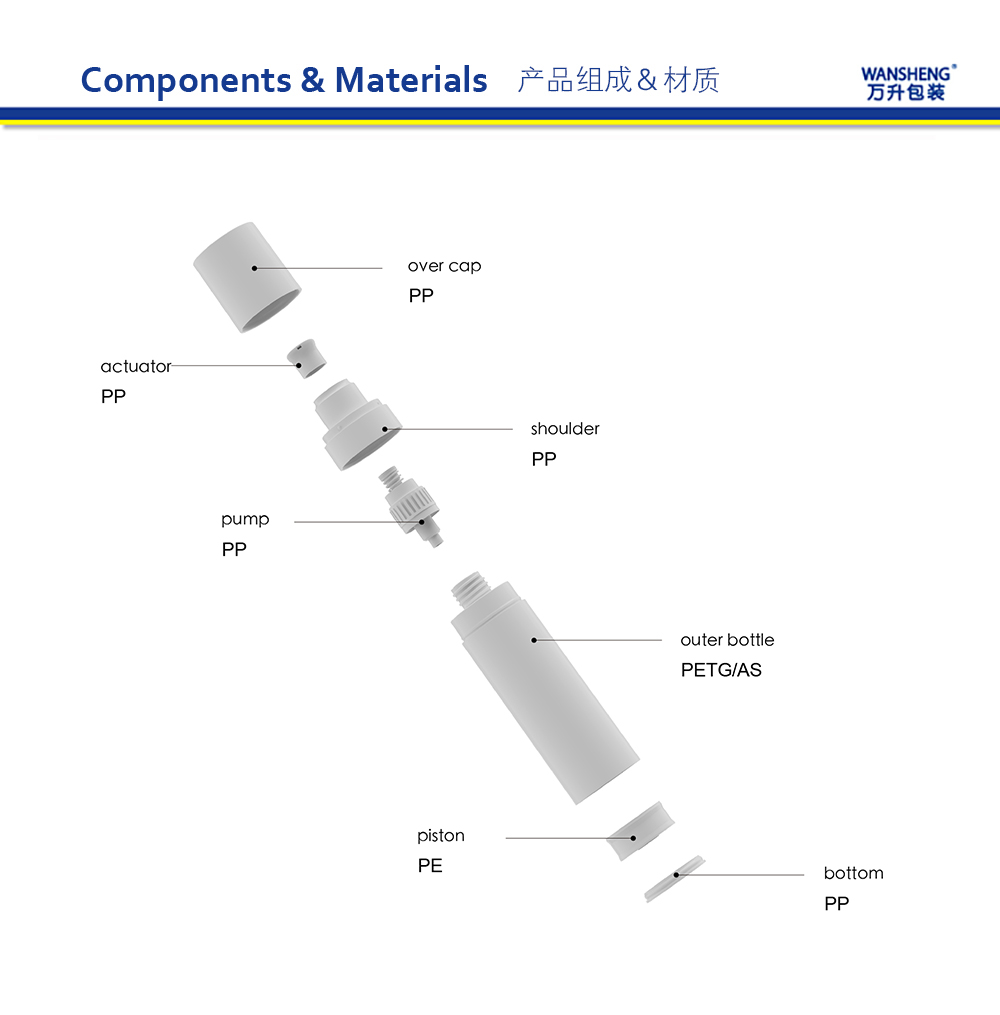 Components & Materials 产品组成&材质

WANSHENG®
万升包装

over cap
PP

actuator
PP

shoulder
PP

pump
PP

outer bottle
PETG/AS

piston
PE

bottom
PP