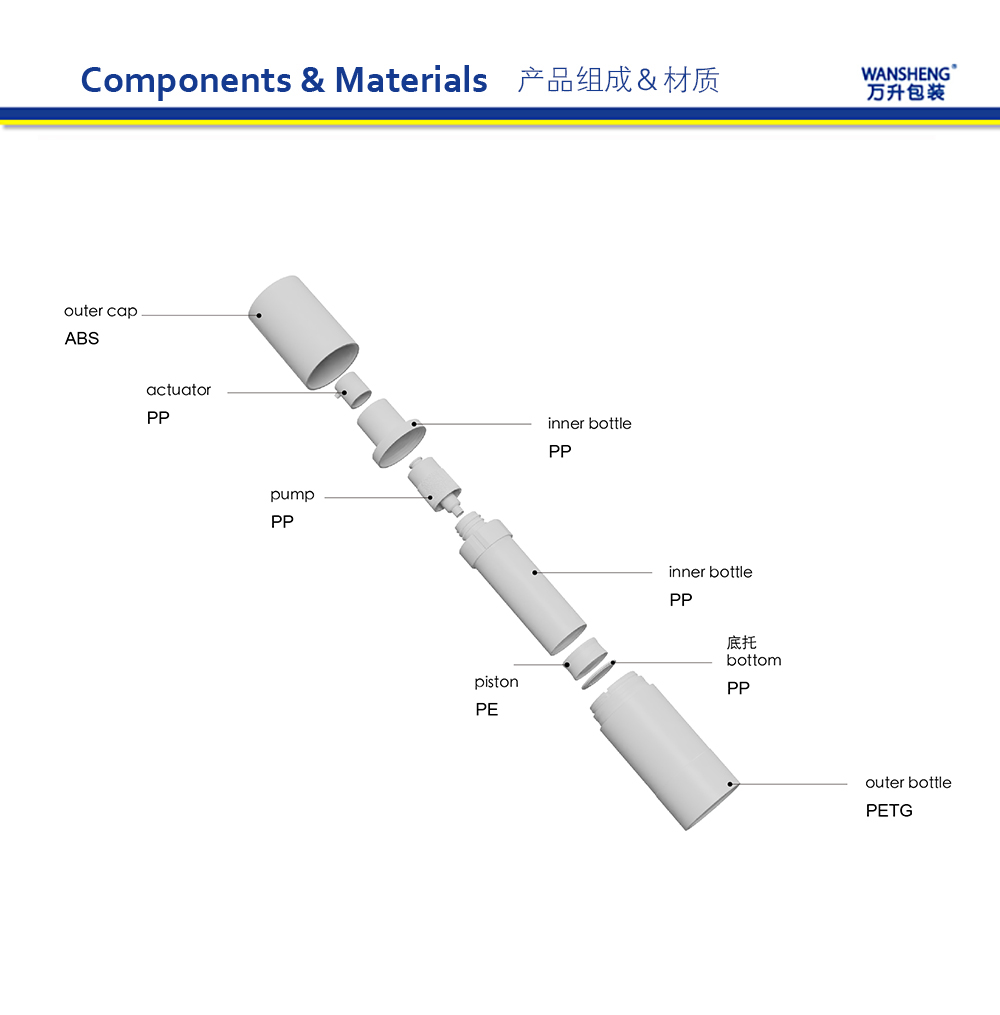 Components & Materials 产品组成＆材质

WANSHENG®
万升包装

outer cap
ABS

actuator
PP

inner bottle
PP

pump
PP

inner bottle
PP

底托
bottom
PP

piston
PE

outer bottle
PETG