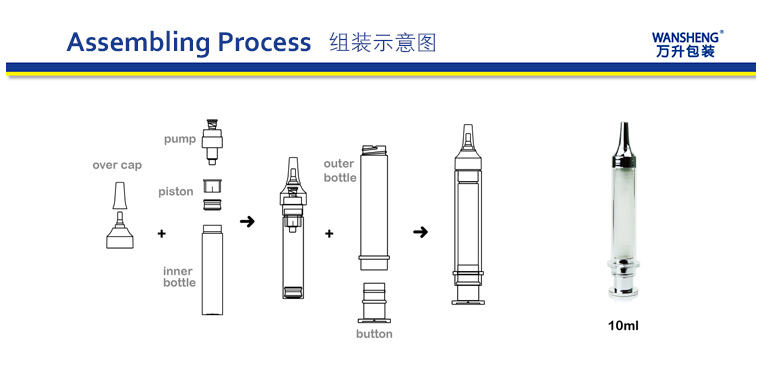 Assembling Process 组装示意图

WANSHENG®
万升包装

over cap

+

pump

piston

inner bottle

➔

+

outer bottle

button

➔

10ml